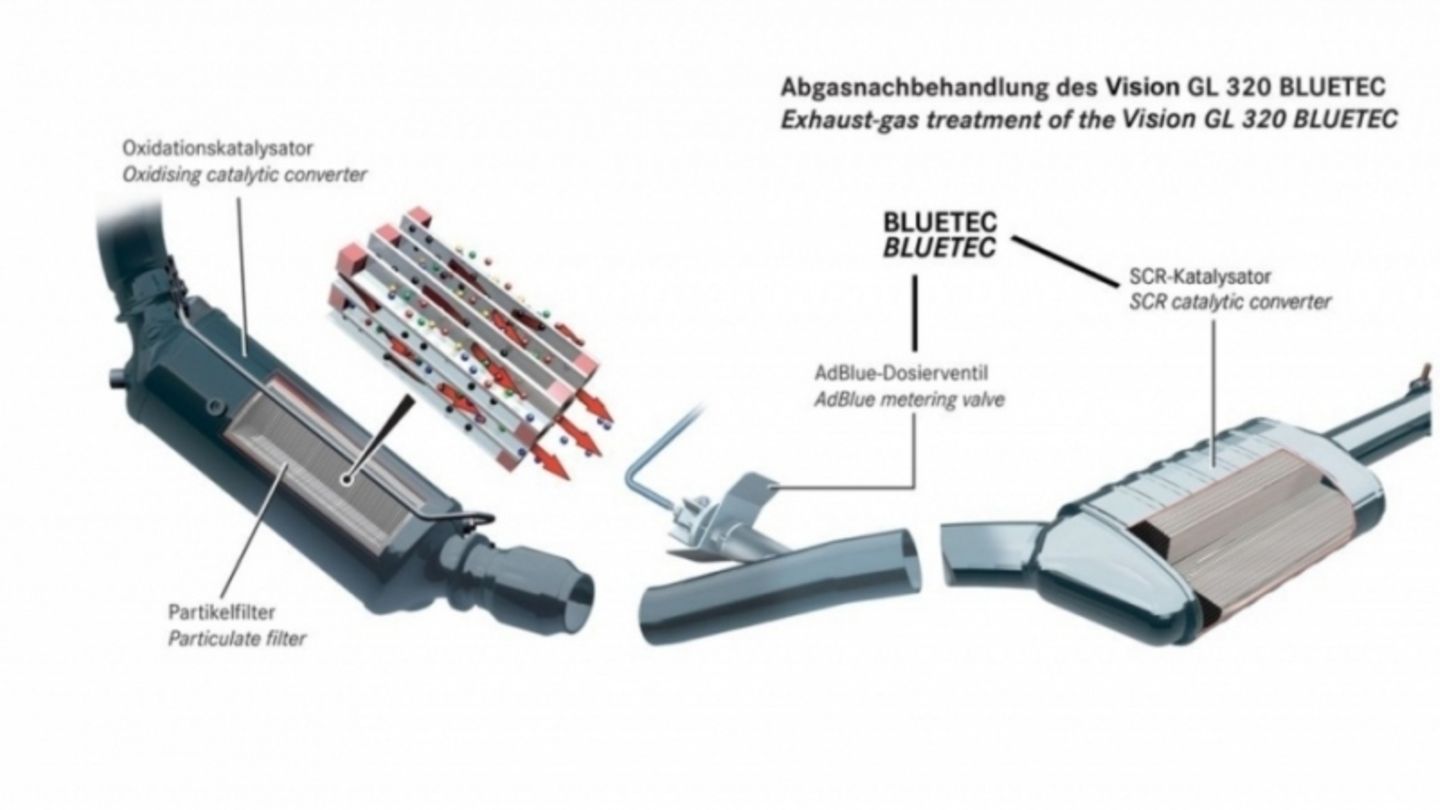 Abgasnachbehandlung des Vision GL 320 BLUETEC
Exhaust-gas treatment of the Vision GL 320 BLUETEC

Oxidationskatalysator
Oxidising catalytic converter

BLUETEC
BLUETEC

SCR-Katalysator
SCR catalytic converter

AdBlue-Dosierventil
AdBlue metering valve

Partikelfilter
Particulate filter