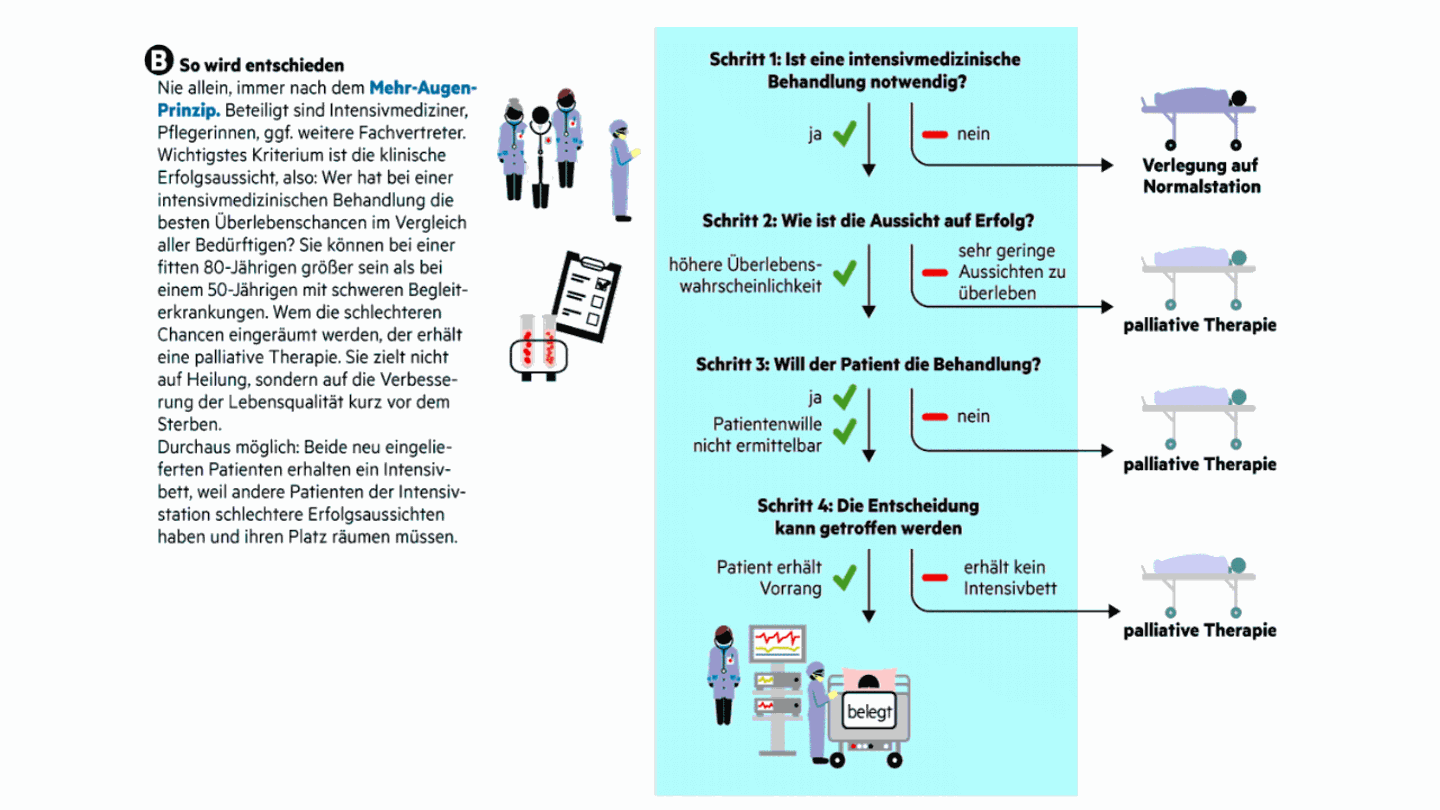 B So wird entschieden
Nie allein, immer nach dem Mehr-Augen-Prinzip. Beteiligt sind Intensivmediziner, Pflegerinnen, ggf. weitere Fachvertreter. Wichtigstes Kriterium ist die klinische Erfolgsaussicht, also: Wer hat bei einer intensivmedizinischen Behandlung die besten Überlebenschancen im Vergleich aller Bedürftigen? Sie können bei einer fitten 80-Jährigen größer sein als bei einem 50-Jährigen mit schweren Begleiterkrankungen. Wem die schlechteren Chancen eingeräumt werden, der erhält eine palliative Therapie. Sie zielt nicht auf Heilung, sondern auf die Verbesserung der Lebensqualität kurz vor dem Sterben.
Durchaus möglich: Beide neu eingelieferten Patienten erhalten ein Intensivbett, weil andere Patienten der Intensivstation schlechtere Erfolgsaussichten haben und ihren Platz räumen müssen.

Schritt 1: Ist eine intensivmedizinische Behandlung notwendig?
ja
nein
Verlegung auf Normalstation

Schritt 2: Wie ist die Aussicht auf Erfolg?
höhere Überlebenswahrscheinlichkeit
sehr geringe Aussichten zu überleben
palliative Therapie

Schritt 3: Will der Patient die Behandlung?
ja
Patientenwille nicht ermittelbar
nein
palliative Therapie

Schritt 4: Die Entscheidung kann getroffen werden
Patient erhält Vorrang
erhält kein Intensivbett
palliative Therapie

belegt