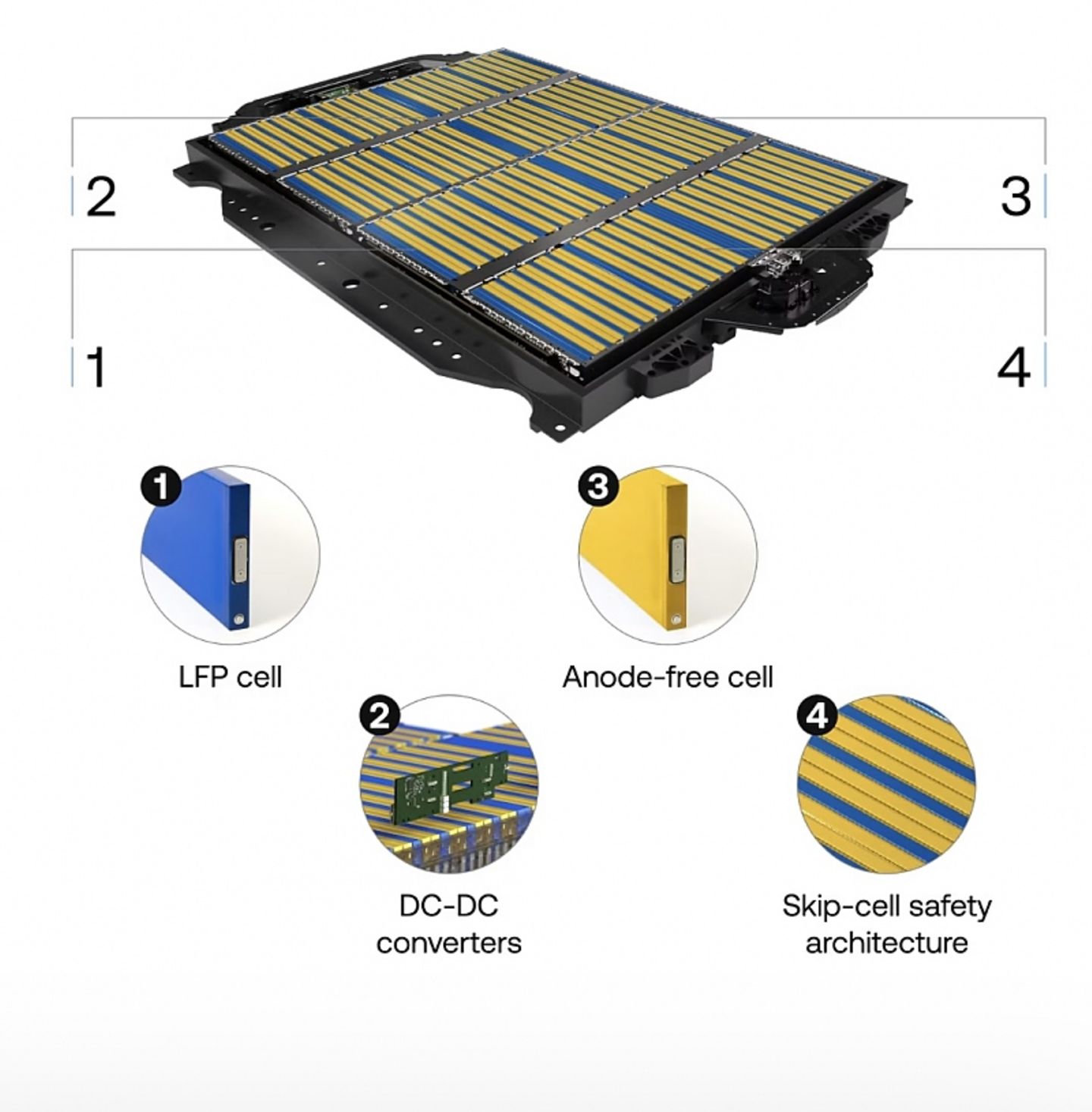 2

3

1

4

1

LFP cell

3

Anode-free cell

2

DC-DC converters

4

Skip-cell safety architecture