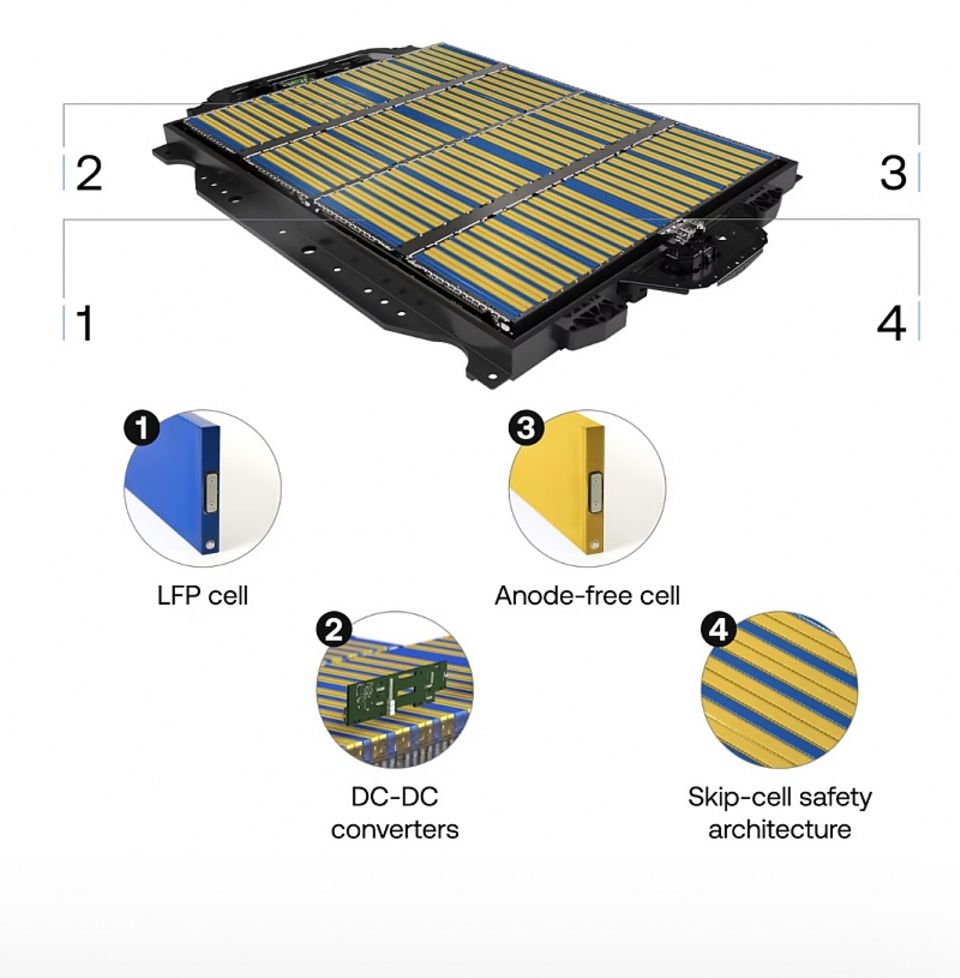 2

3

1

4

1
LFP cell

3
Anode-free cell

2
DC-DC converters

4
Skip-cell safety architecture