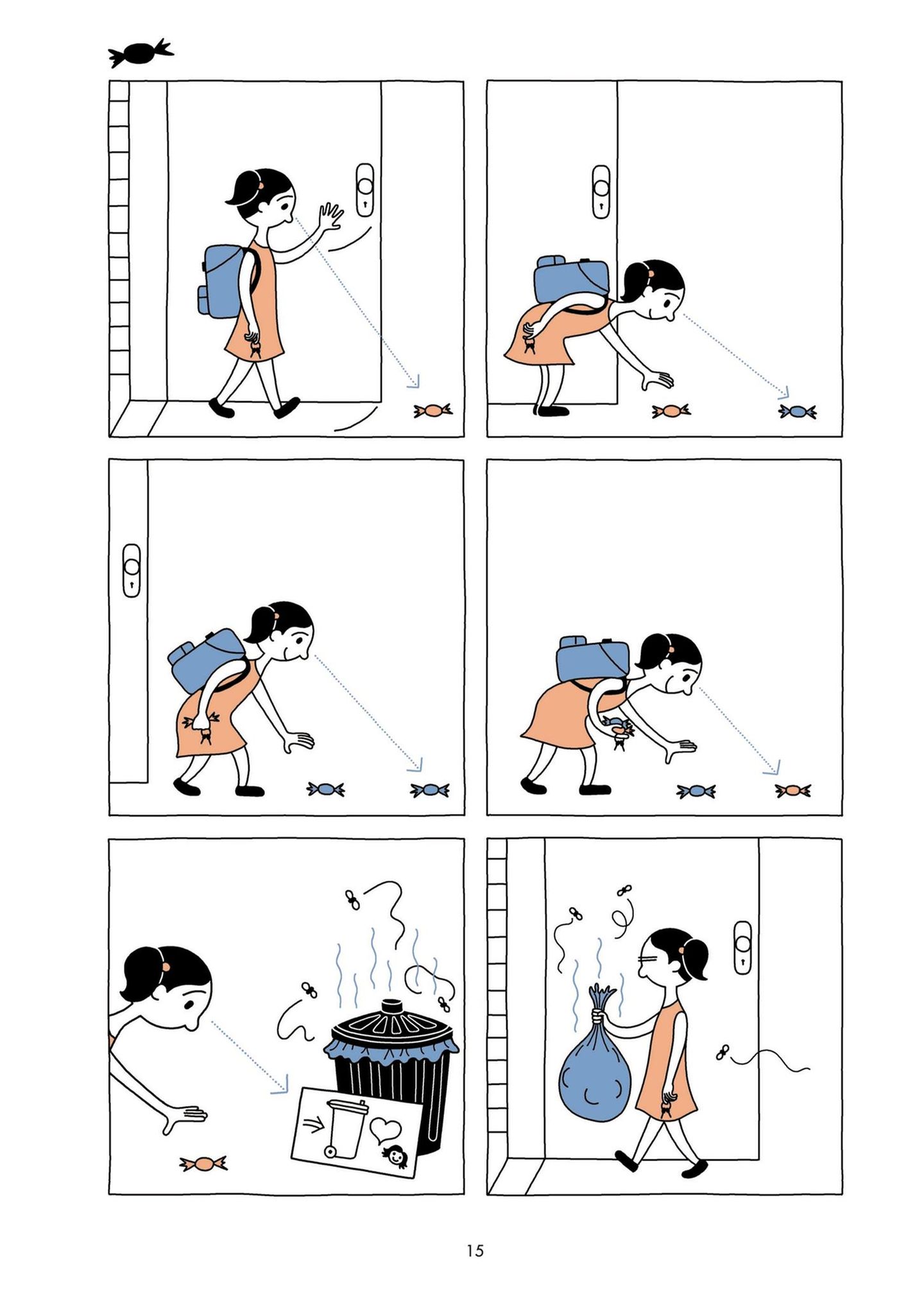 15