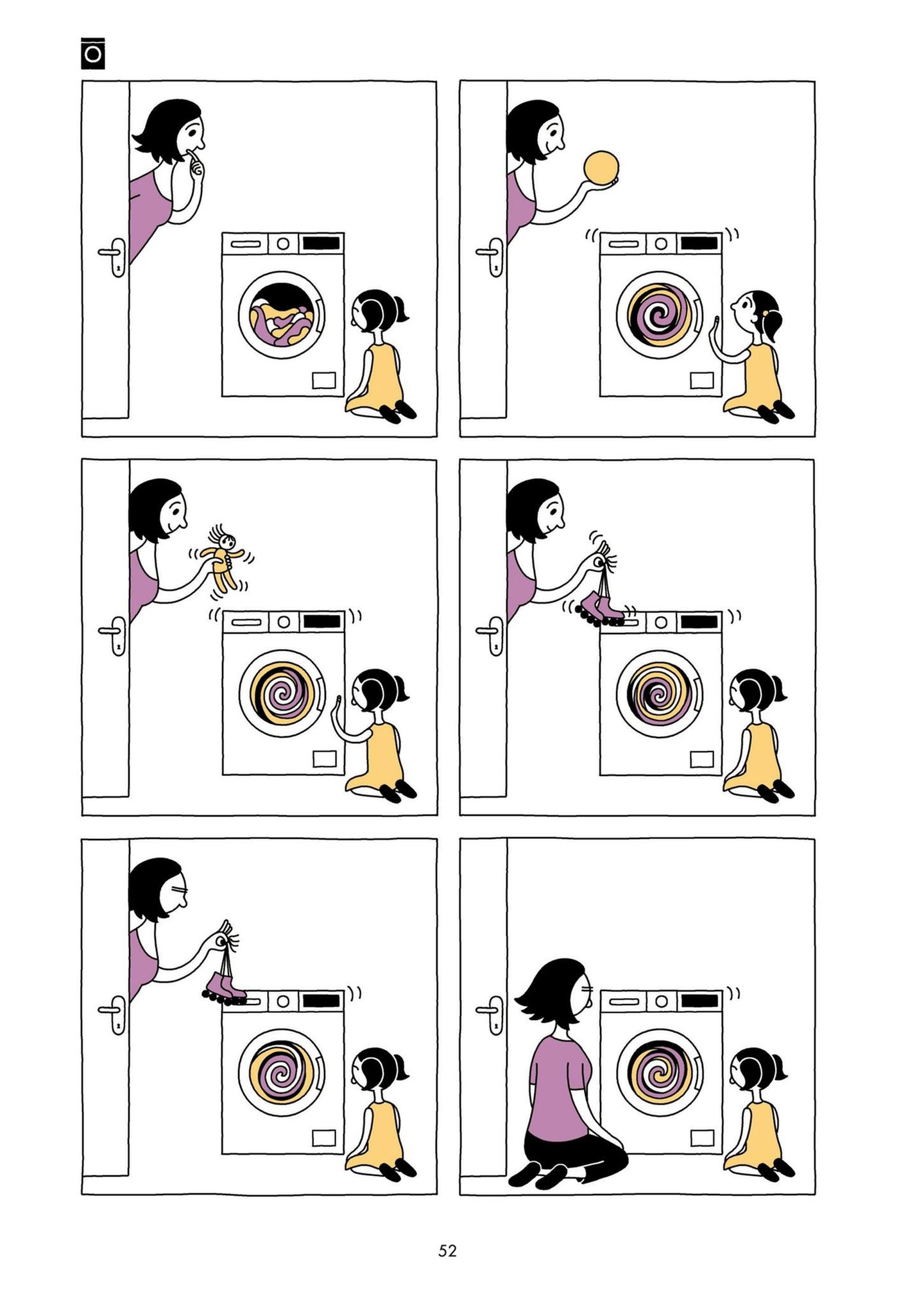 52