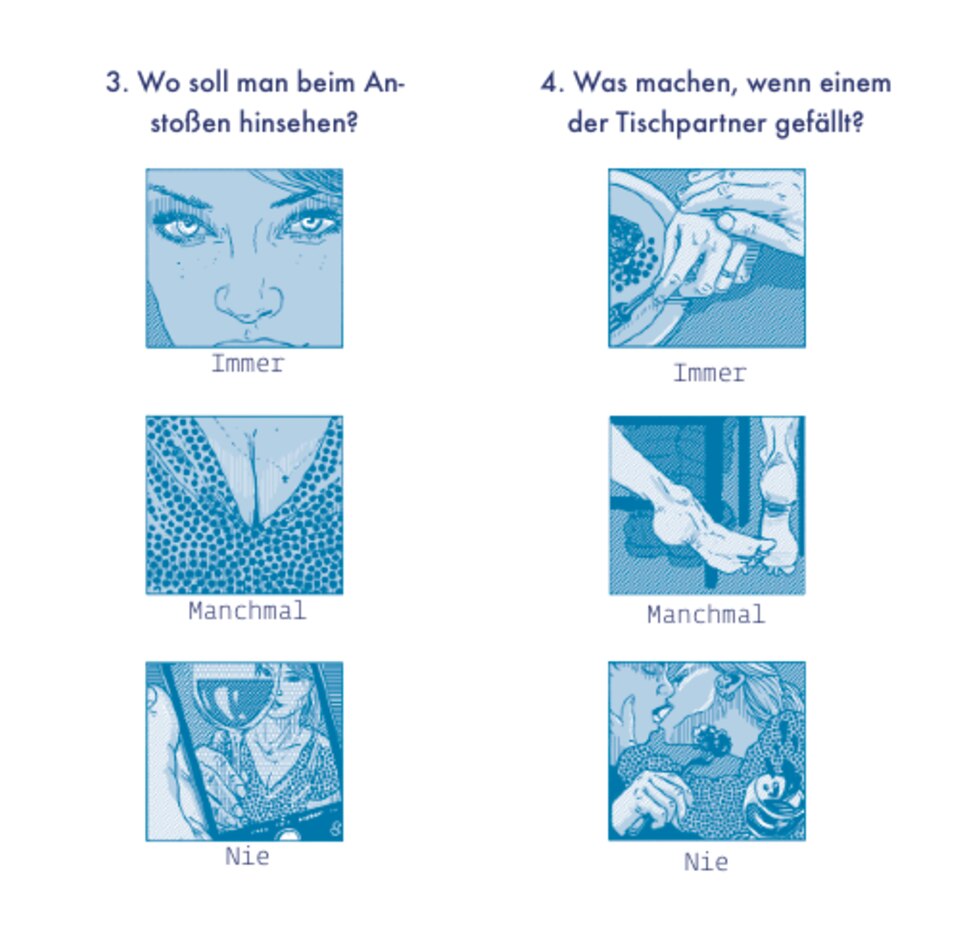 3. Wo soll man beim Anstoßen hinsehen?

Immer

Manchmal

Nie

4. Was machen, wenn einem der Tischpartner gefällt?

Immer

Manchmal

Nie