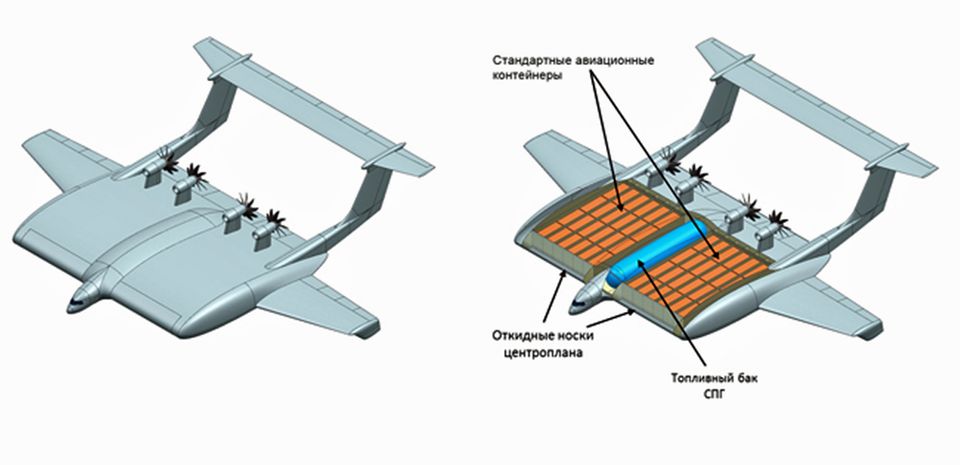 Стандартные авиационные контейнеры

Откидные носки центроплана

Топливный бак СПГ